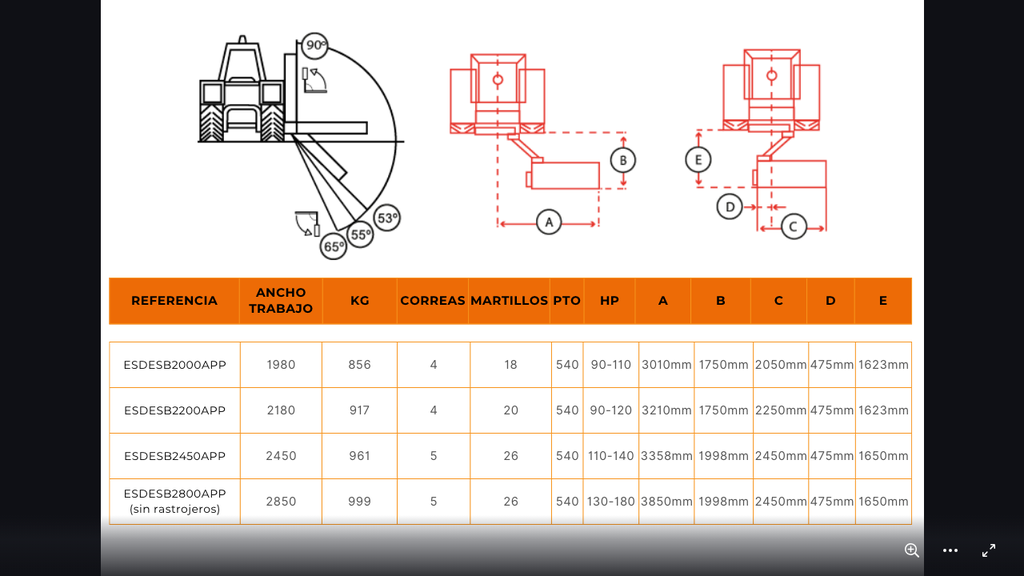 90°

53°
55°
65°

B
A

E
D
C

| REFERENCIA | ANCHO TRABAJO | KG | CORREAS | MARTILLOS | PTO | HP | A | B | C | D | E |
|---|---|---|---|---|---|---|---|---|---|---|---|
| ESDESB2000APP | 1980 | 856 | 4 | 18 | 540 | 90-110 | 3010mm | 1750mm | 2050mm | 475mm | 1623mm |
| ESDESB2200APP | 2180 | 917 | 4 | 20 | 540 | 90-120 | 3210mm | 1750mm | 2250mm | 475mm | 1623mm |
| ESDESB2450APP | 2450 | 961 | 5 | 26 | 540 | 110-140 | 3358mm | 1998mm | 2450mm | 475mm | 1650mm |
| ESDESB2800APP (sin rastrojeros) | 2850 | 999 | 5 | 26 | 540 | 130-180 | 3850mm | 1998mm | 2450mm | 475mm | 1650mm |