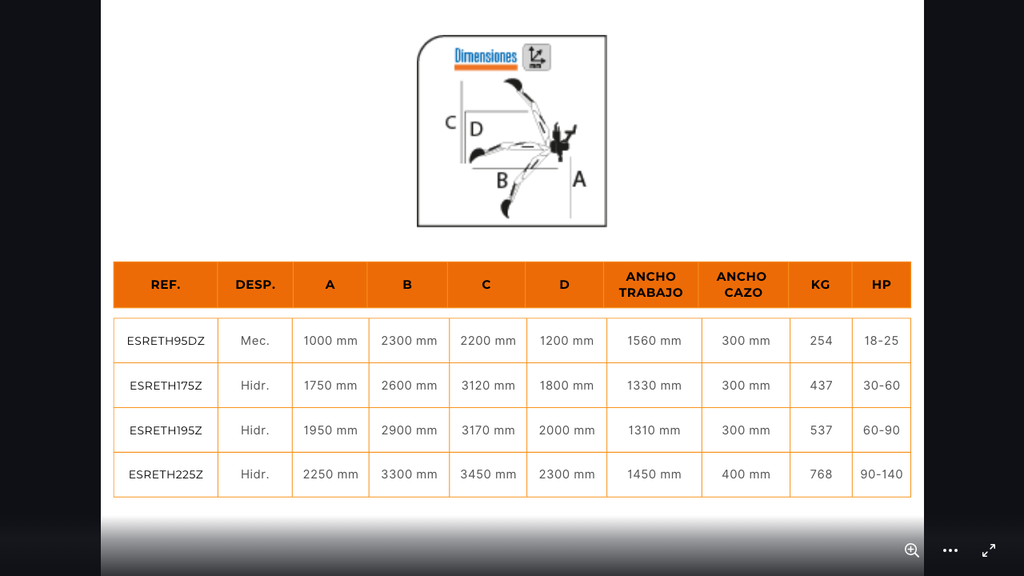 Dimensiones mm

C D

B A

| REF. | DESP. | A | B | C | D | ANCHO TRABAJO | ANCHO CAZO | KG | HP |
|---|---|---|---|---|---|---|---|---|---|
| ESRETH95DZ | Mec. | 1000 mm | 2300 mm | 2200 mm | 1200 mm | 1560 mm | 300 mm | 254 | 18-25 |
| ESRETH175Z | Hidr. | 1750 mm | 2600 mm | 3120 mm | 1800 mm | 1330 mm | 300 mm | 437 | 30-60 |
| ESRETH195Z | Hidr. | 1950 mm | 2900 mm | 3170 mm | 2000 mm | 1310 mm | 300 mm | 537 | 60-90 |
| ESRETH225Z | Hidr. | 2250 mm | 3300 mm | 3450 mm | 2300 mm | 1450 mm | 400 mm | 768 | 90-140 |