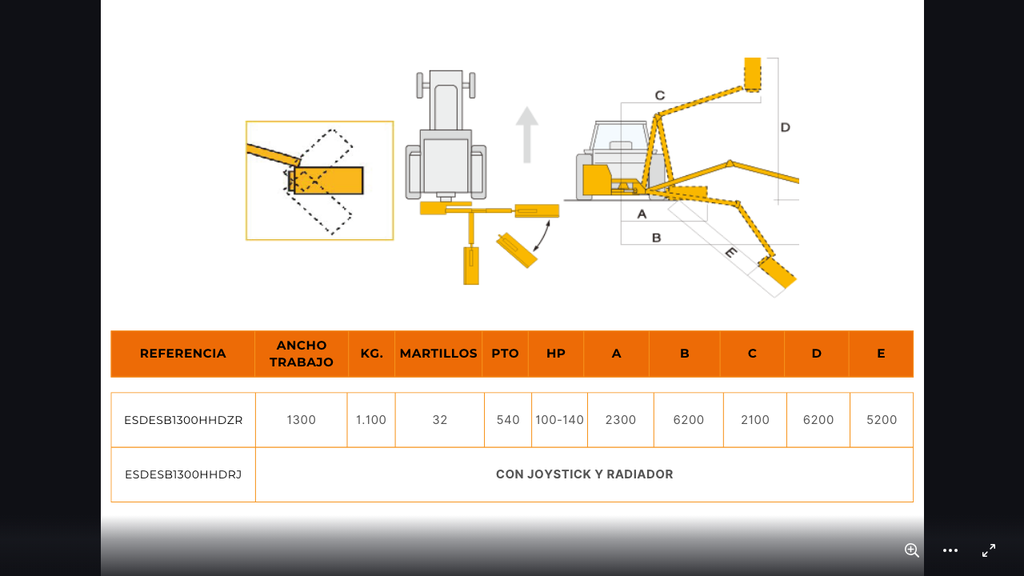 C

D

A

B

E

| REFERENCIA | ANCHO TRABAJO | KG. | MARTILLOS | PTO | HP | A | B | C | D | E |
|---|---|---|---|---|---|---|---|---|---|---|
| ESDESB1300HHDZR | 1300 | 1.100 | 32 | 540 | 100-140 | 2300 | 6200 | 2100 | 6200 | 5200 |
| ESDESB1300HHDRJ | CON JOYSTICK Y RADIADOR | | | | | | | | | |